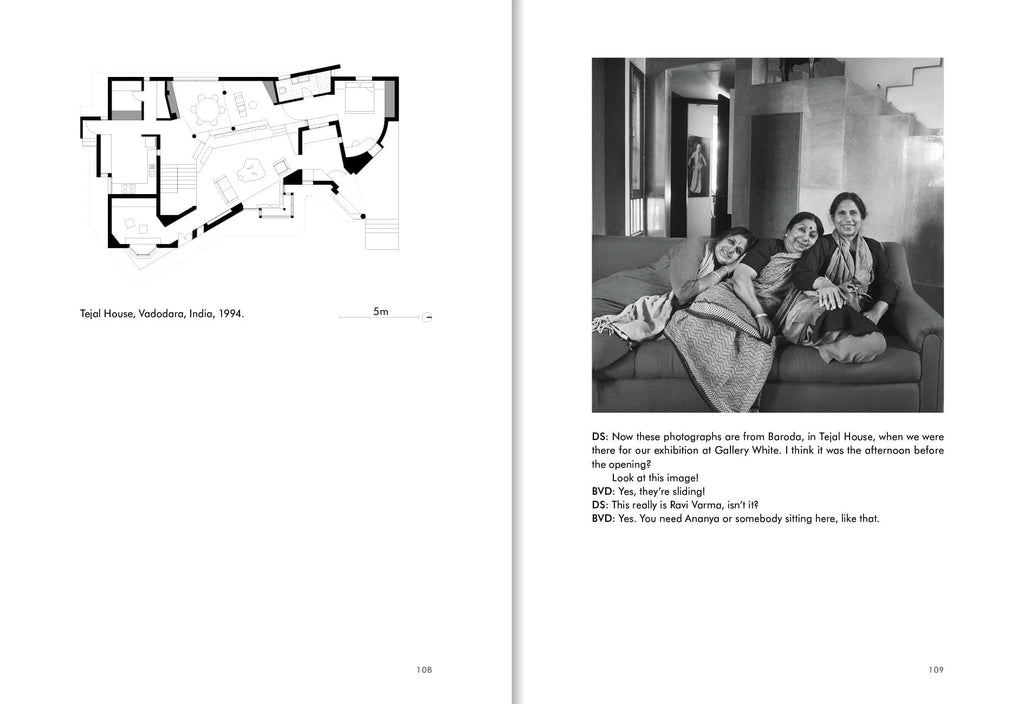 Tejal House, Vadodara, India, 1994.

5m

108

DS: Now these photographs are from Baroda, in Tejal House, when we were there for our exhibition at Gallery White. I think it was the afternoon before the opening?
Look at this image!
BVD: Yes, they're sliding!
DS: This really is Ravi Varma, isn't it?
BVD: Yes. You need Ananya or somebody sitting here, like that.

109